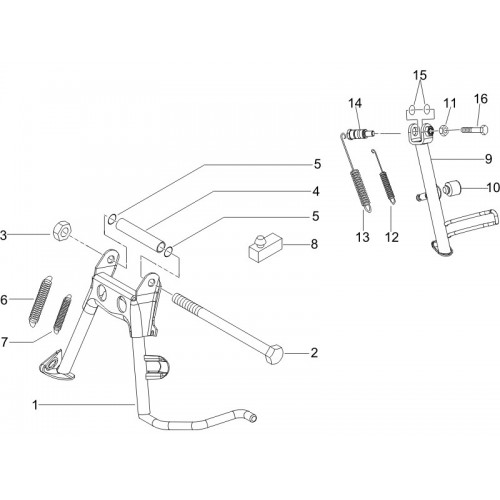 15
14
11
16
9
10
13
12
5
4
5
8
3
6
7
2
1